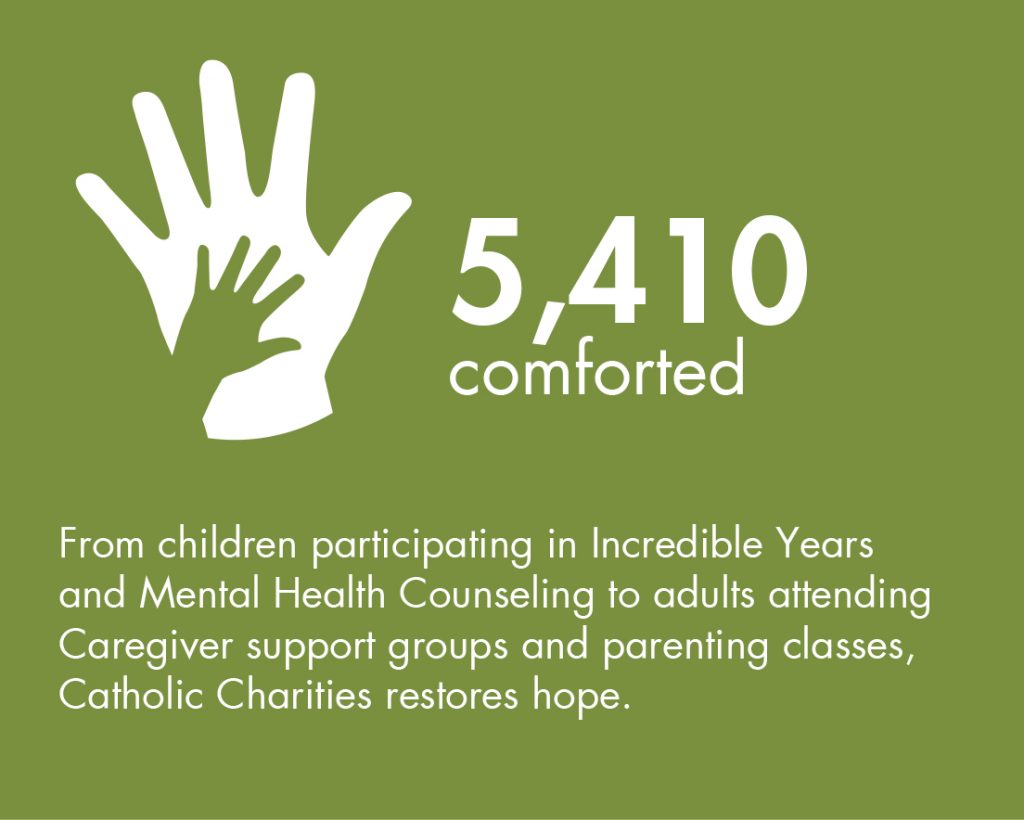 5,410
comforted

From children participating in Incredible Years and Mental Health Counseling to adults attending Caregiver support groups and parenting classes, Catholic Charities restores hope.