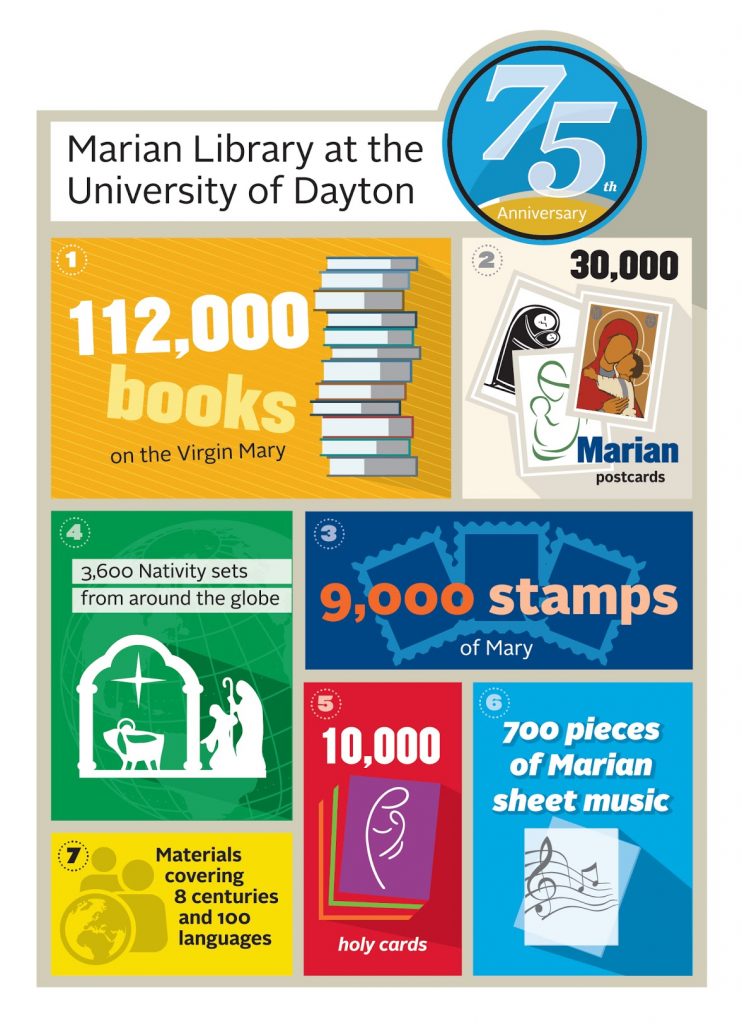 Marian Library at the University of Dayton

75th Anniversary

1
112,000 books on the Virgin Mary

2
30,000 Marian postcards

4
3,600 Nativity sets from around the globe

3
9,000 stamps of Mary

5
10,000 holy cards

6
700 pieces of Marian sheet music

7
Materials covering 8 centuries and 100 languages